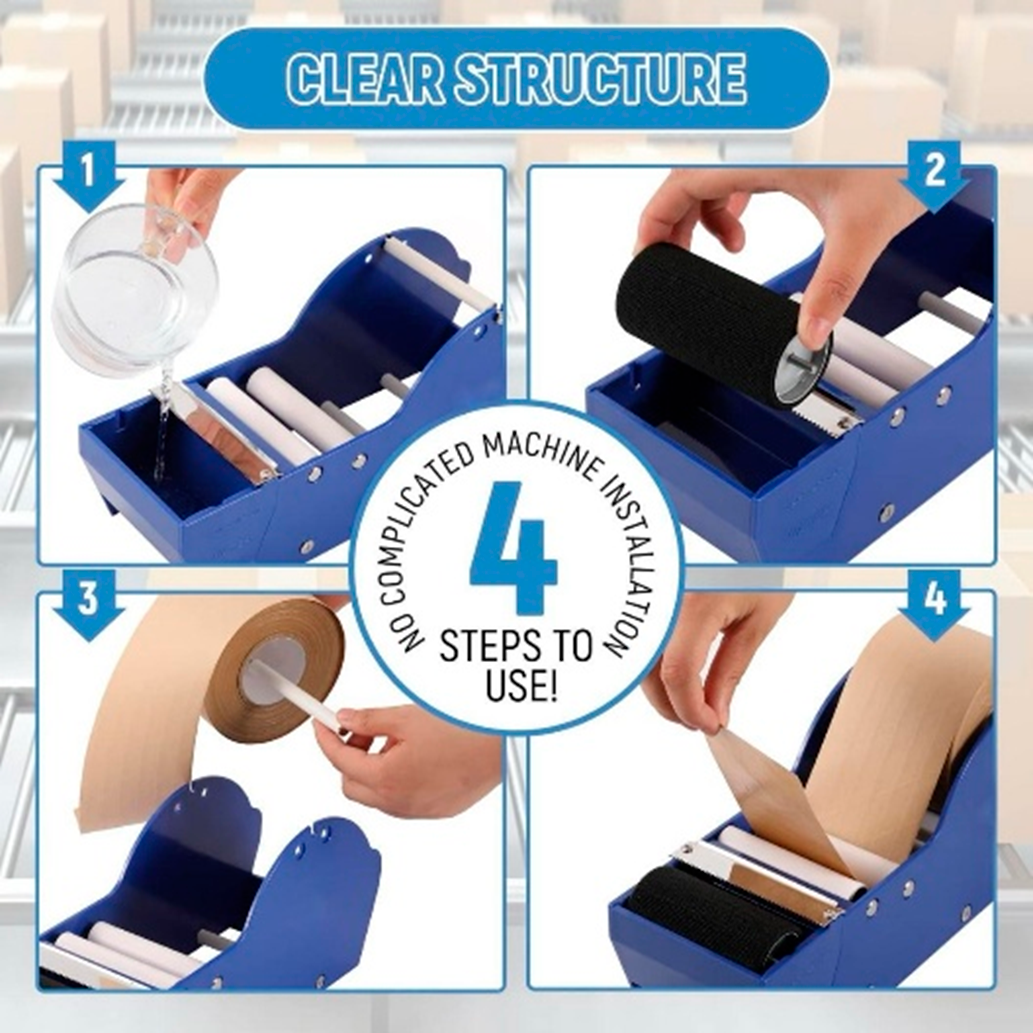 CLEAR STRUCTURE

1

2

NO COMPLICATED MACHINE INSTALLATION

4

STEPS TO USE!

3

4